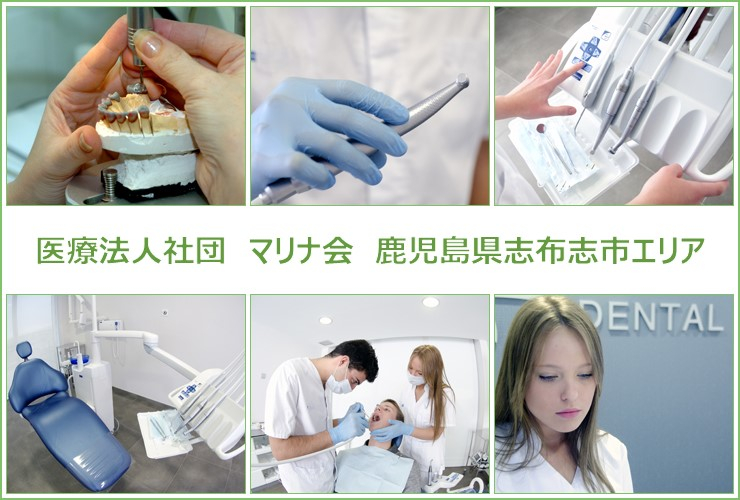 医療法人社団　マリナ会　鹿児島県志布志市エリア

DENTAL